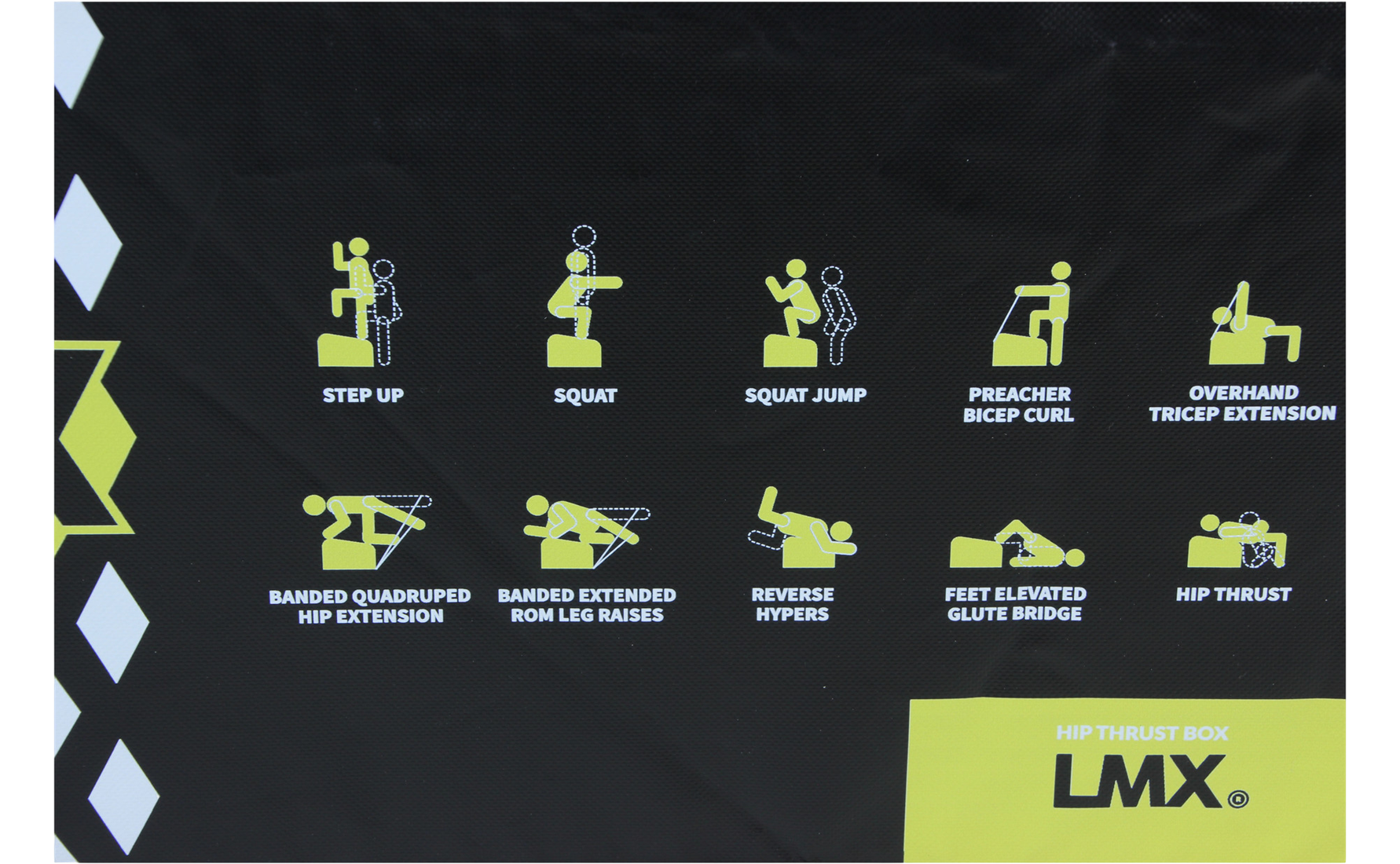 STEP UP

SQUAT

SQUAT JUMP

PREACHER BICEP CURL

OVERHAND TRICEP EXTENSION

BANDED QUADRUPED HIP EXTENSION

BANDED EXTENDED ROM LEG RAISES

REVERSE HYPERS

FEET ELEVATED GLUTE BRIDGE

HIP THRUST

HIP THRUST BOX

LMX®