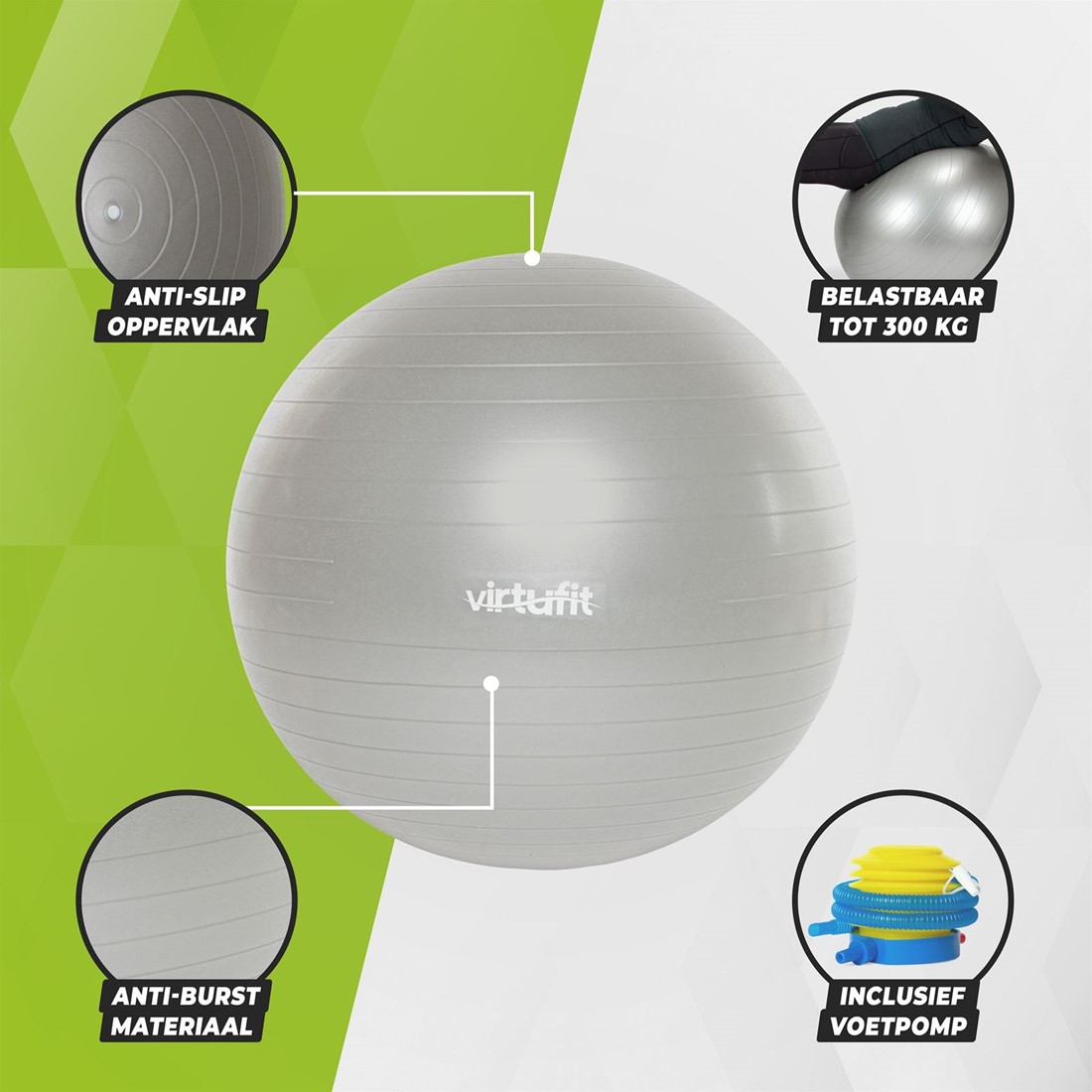 ANTI-SLIP
OPPERVLAK

BELASTBAAR
TOT 300 KG

virtufit

ANTI-BURST
MATERIAAL

INCLUSIEF
VOETPOMP