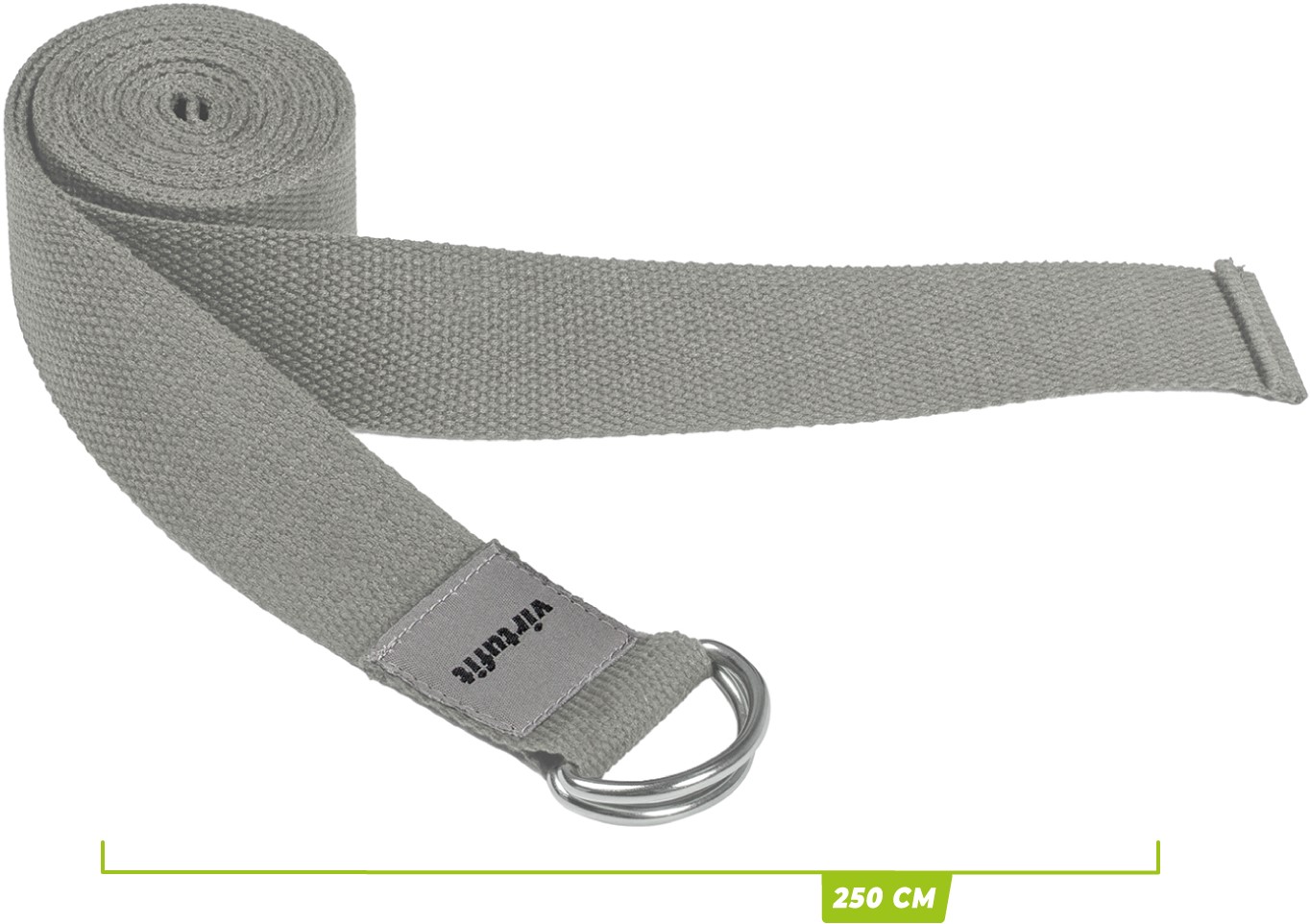 virtufit

250 CM