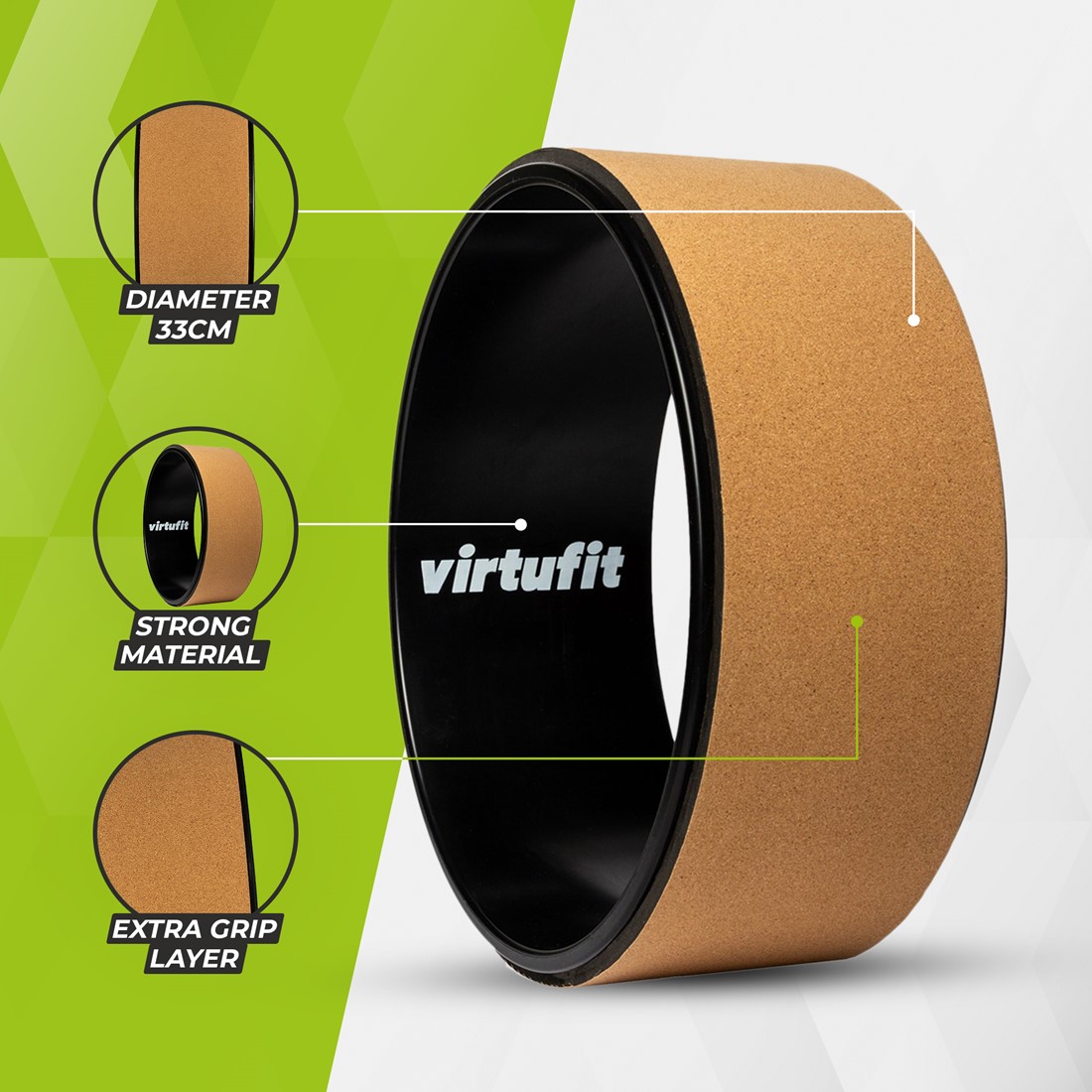 DIAMETER
33CM

virtufit

STRONG
MATERIAL

EXTRA GRIP
LAYER

virtufit