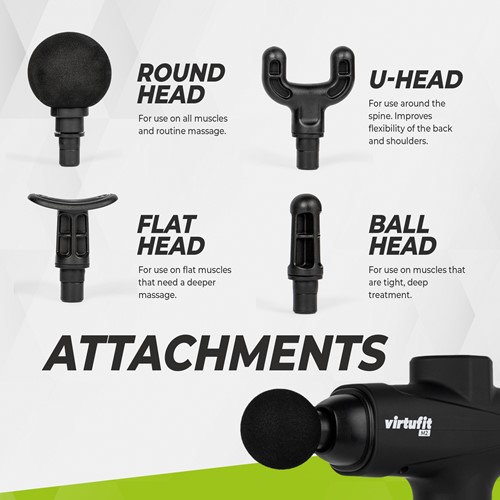 ROUND HEAD
For use on all muscles and routine massage.

U-HEAD
For use around the spine. Improves flexibility of the back and shoulders.

FLAT HEAD
For use on flat muscles that need a deeper massage.

BALL HEAD
For use on muscles that are tight, deep treatment.

ATTACHMENTS

virtufit
M2