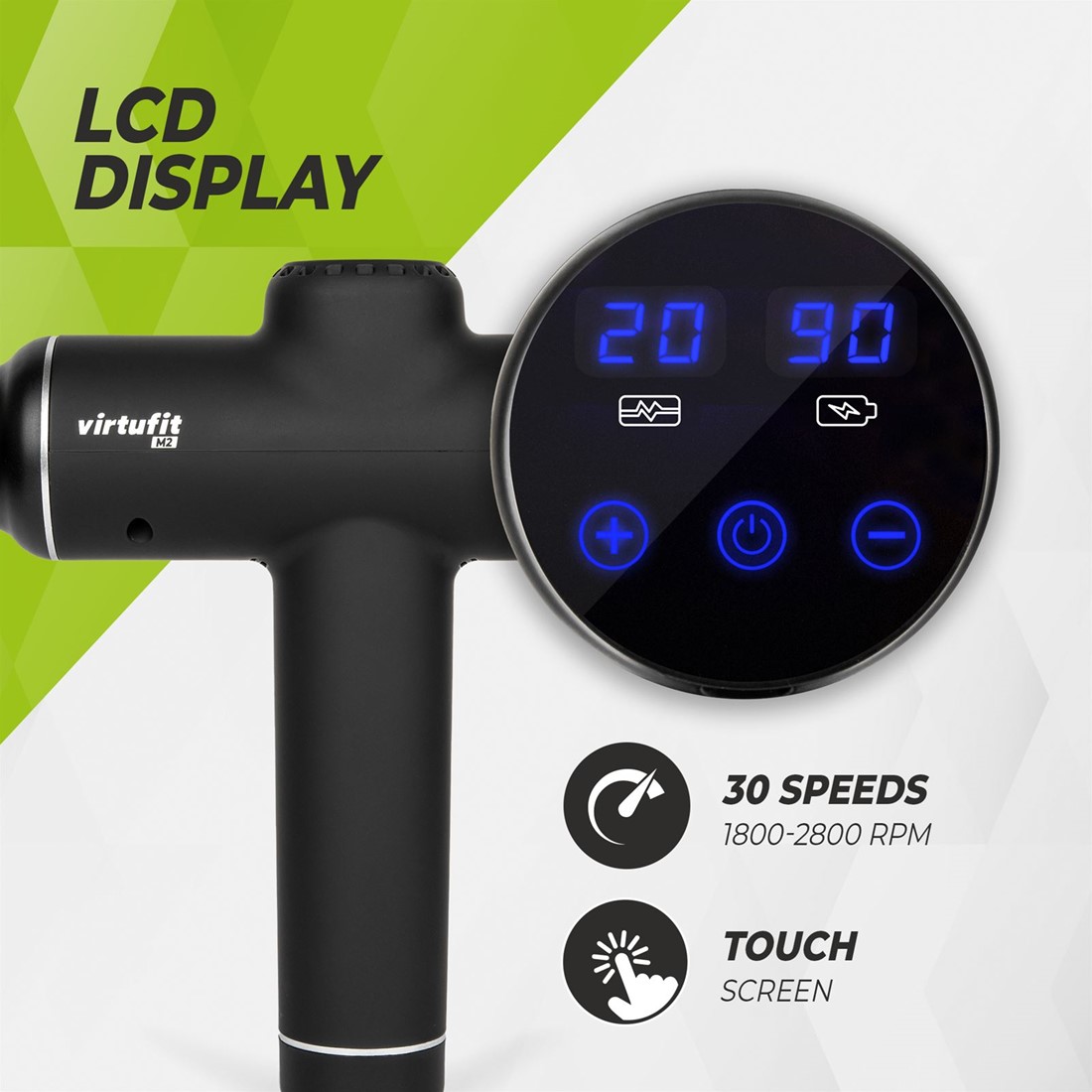 LCD DISPLAY

virtufit
M2

20 90

30 SPEEDS
1800-2800 RPM

TOUCH
SCREEN