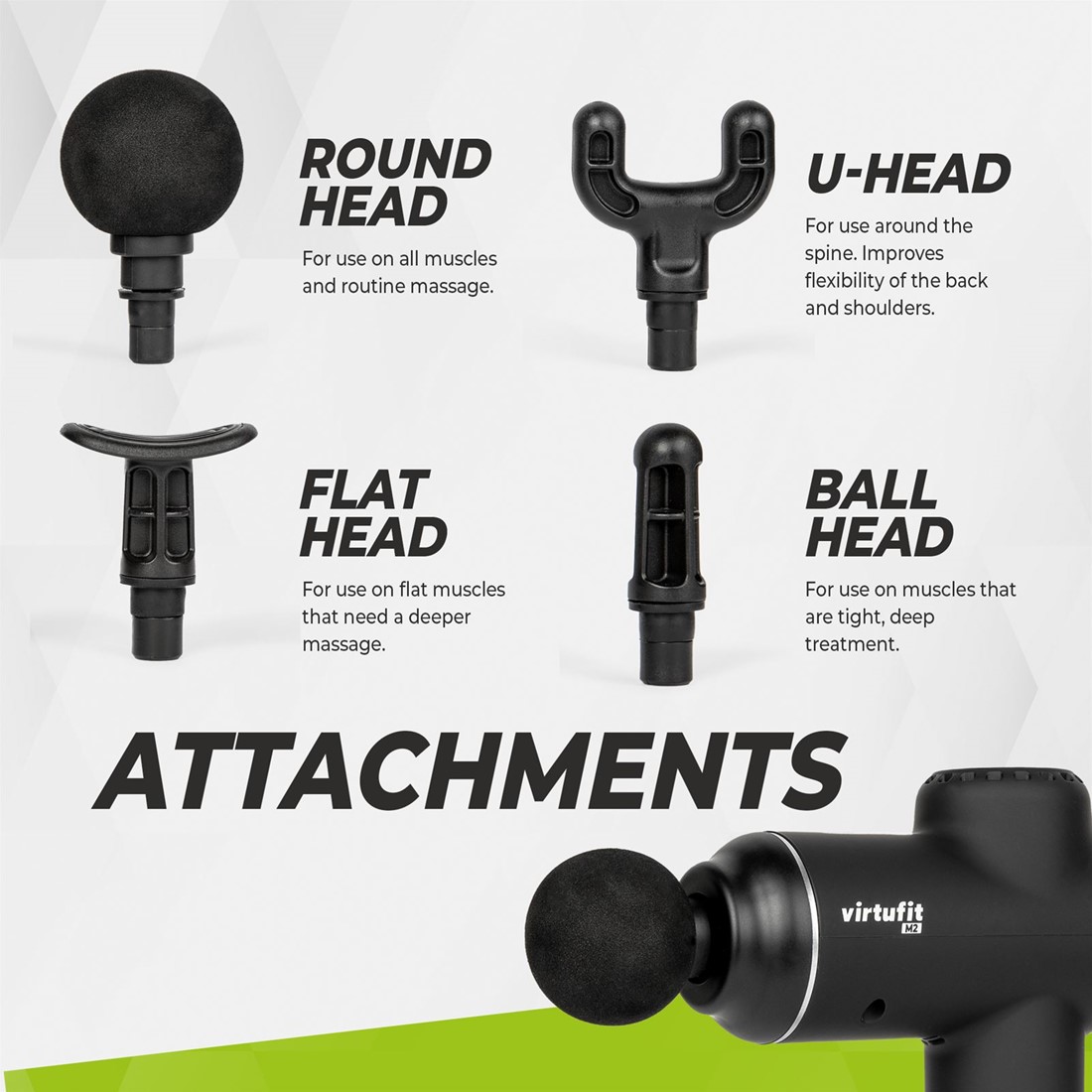 ROUND HEAD
For use on all muscles and routine massage.

U-HEAD
For use around the spine. Improves flexibility of the back and shoulders.

FLAT HEAD
For use on flat muscles that need a deeper massage.

BALL HEAD
For use on muscles that are tight, deep treatment.

ATTACHMENTS

virtufit
M2